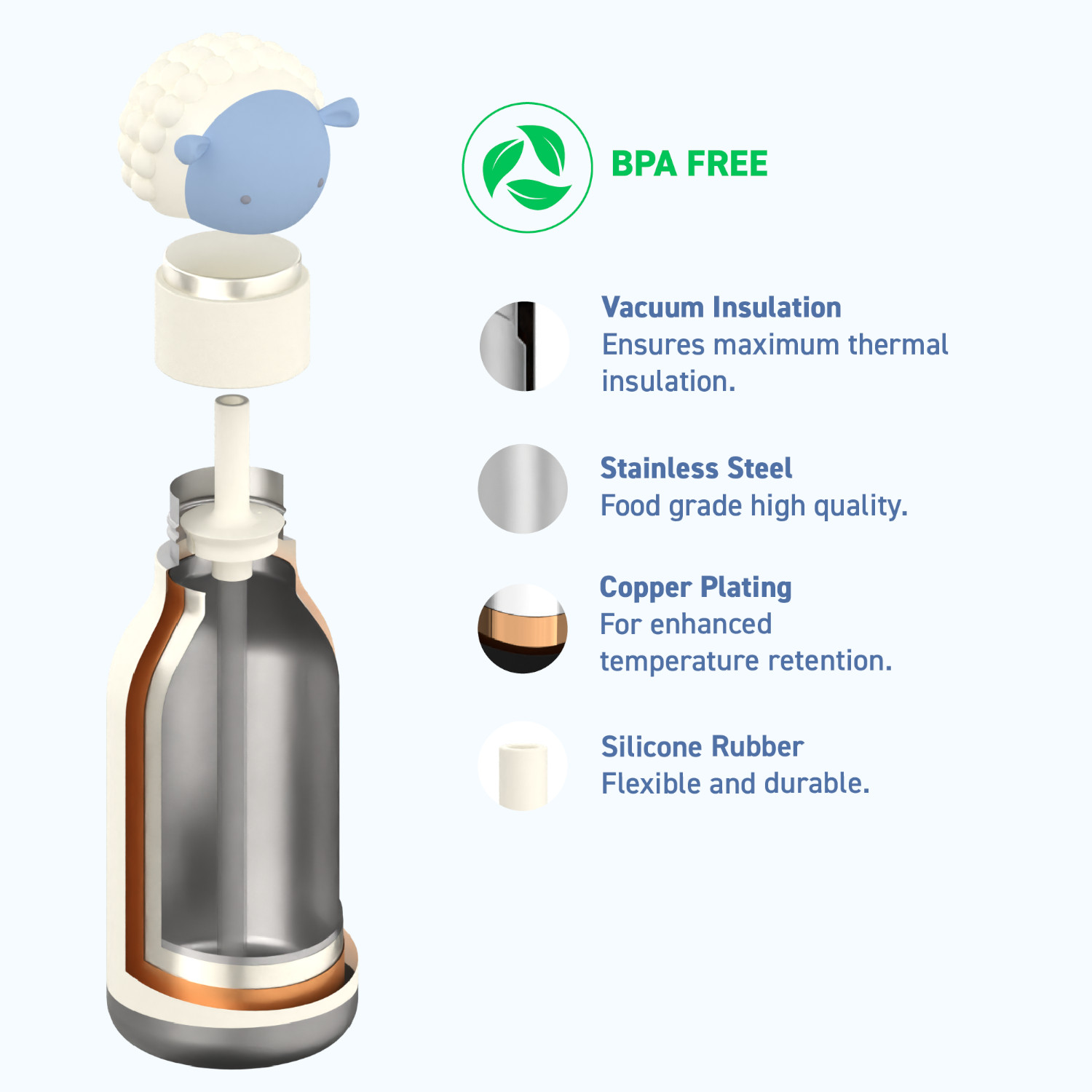 BPA FREE

Vacuum Insulation
Ensures maximum thermal insulation.

Stainless Steel
Food grade high quality.

Copper Plating
For enhanced temperature retention.

Silicone Rubber
Flexible and durable.